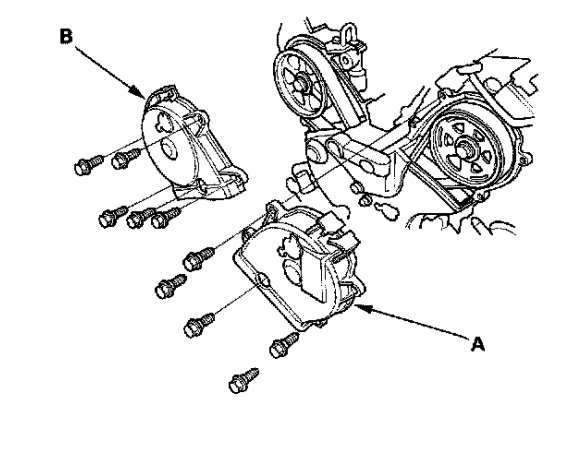 B

A