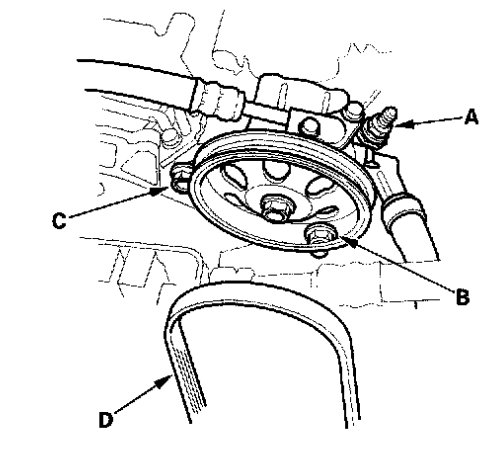 A
C
B
D