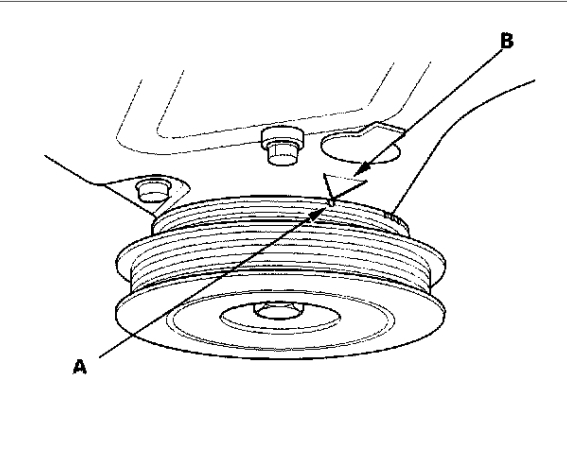 B

A