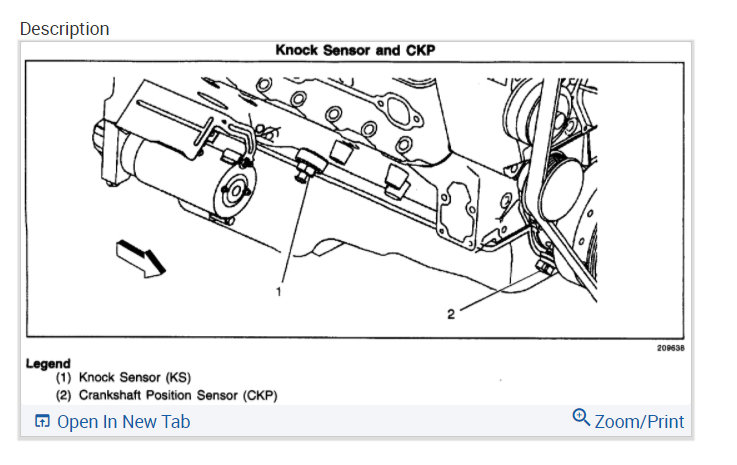 Description

Knock Sensor and CKP

1

2

209638

Legend
(1) Knock Sensor (KS)
(2) Crankshaft Position Sensor (CKP)

Open In New Tab

Zoom/Print