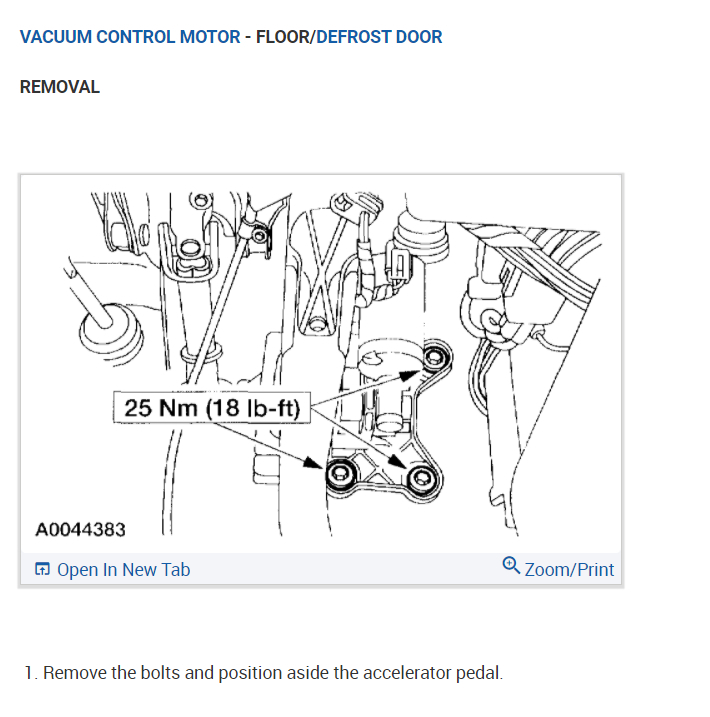 VACUUM CONTROL MOTOR - FLOOR/DEFROST DOOR

REMOVAL

25 Nm (18 lb-ft)

A0044383

Open In New Tab

Zoom/Print

1. Remove the bolts and position aside the accelerator pedal.