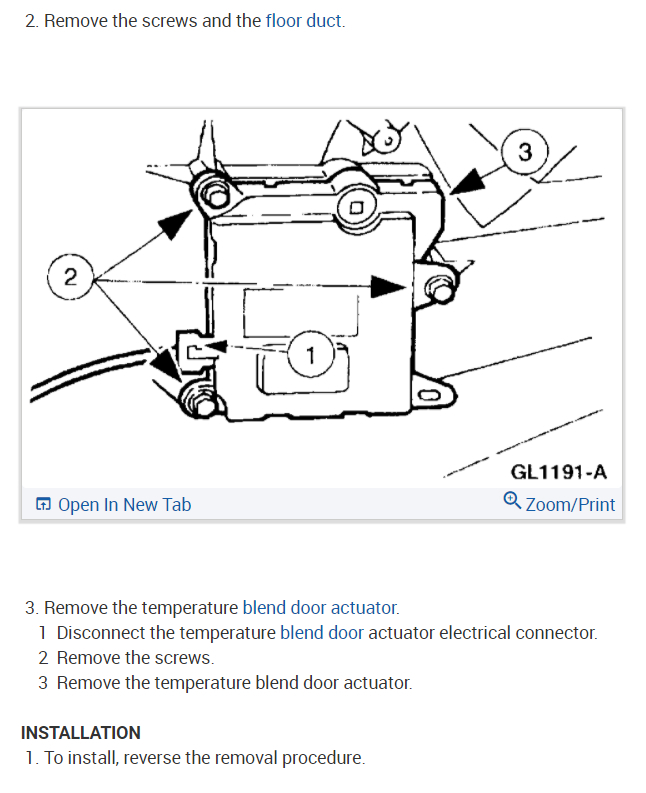 2. Remove the screws and the floor duct.

3

2

1

GL1191-A

Open In New Tab

Zoom/Print

3. Remove the temperature blend door actuator.
1 Disconnect the temperature blend door actuator electrical connector.
2 Remove the screws.
3 Remove the temperature blend door actuator.

INSTALLATION
1. To install, reverse the removal procedure.