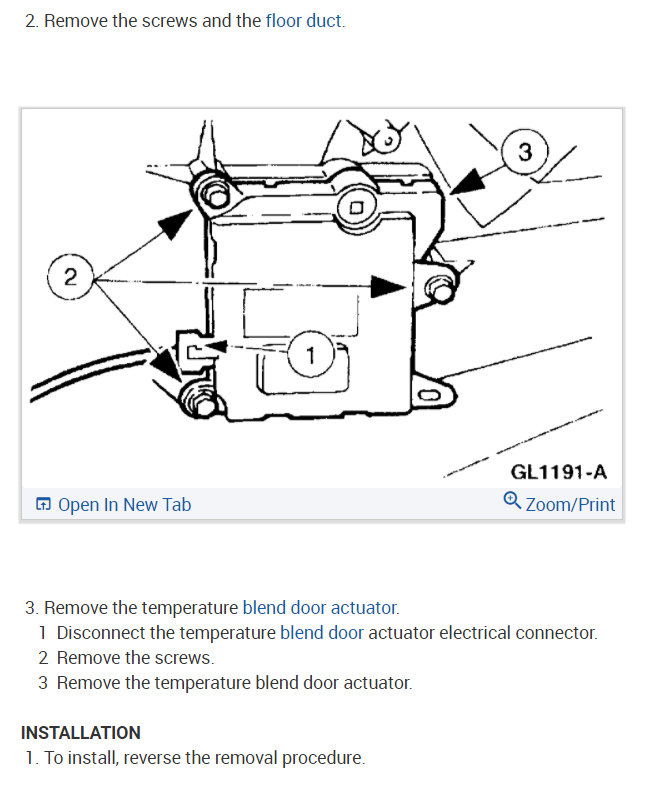 2. Remove the screws and the floor duct.

3

2

1

GL1191-A

Open In New Tab

Zoom/Print

3. Remove the temperature blend door actuator.
1 Disconnect the temperature blend door actuator electrical connector.
2 Remove the screws.
3 Remove the temperature blend door actuator.

INSTALLATION
1. To install, reverse the removal procedure.