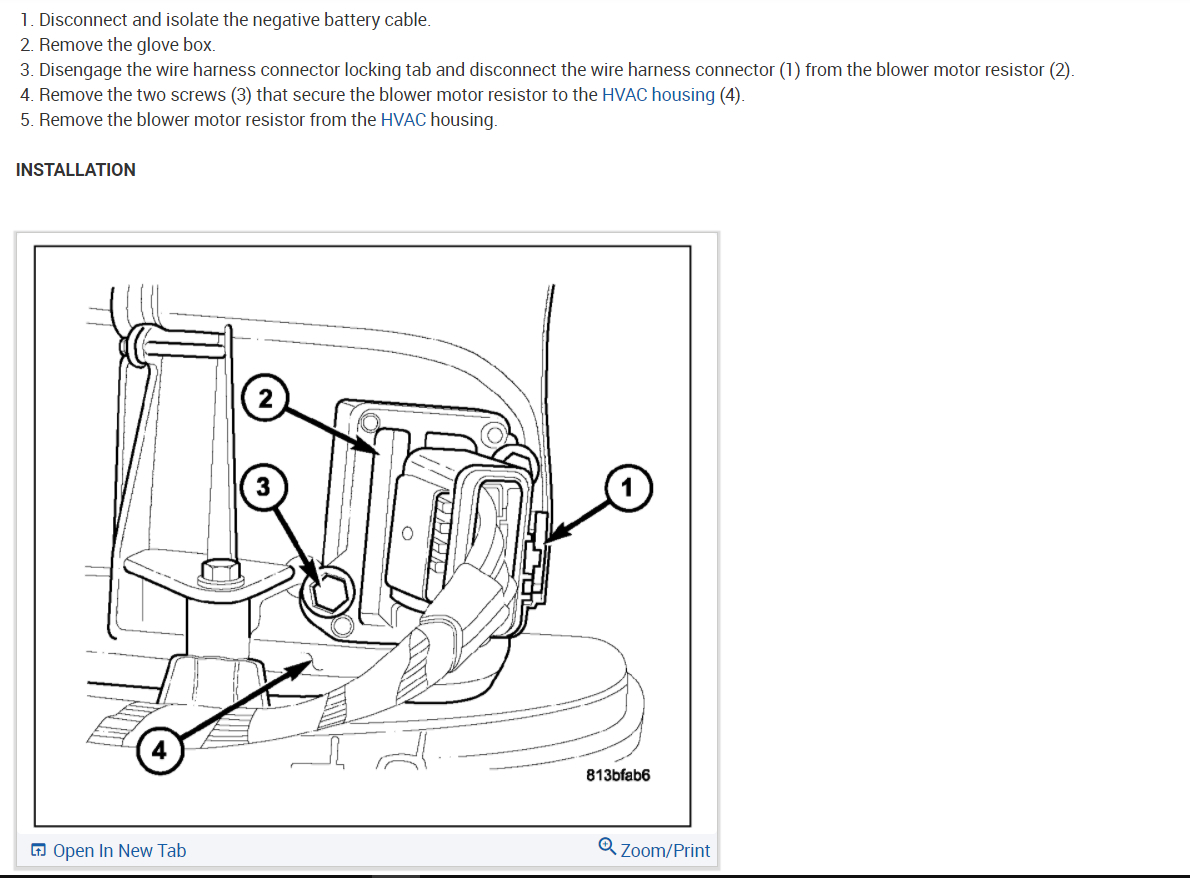 1. Disconnect and isolate the negative battery cable.
2. Remove the glove box.
3. Disengage the wire harness connector locking tab and disconnect the wire harness connector (1) from the blower motor resistor (2).
4. Remove the two screws (3) that secure the blower motor resistor to the HVAC housing (4).
5. Remove the blower motor resistor from the HVAC housing.

INSTALLATION

2
3
1
4
813bfab6

Open In New Tab
Zoom/Print