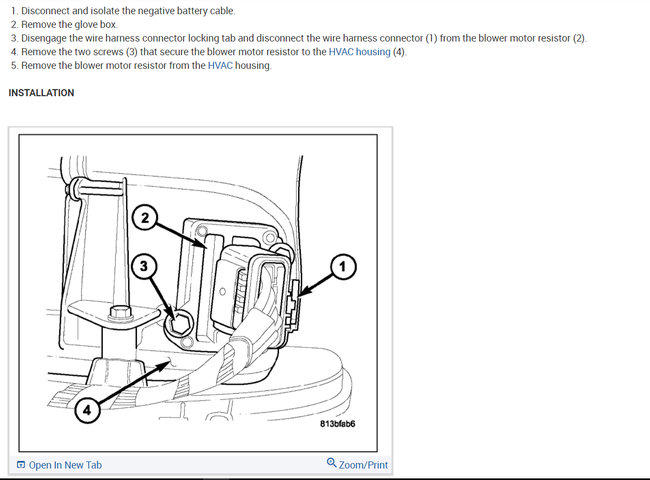 1. Disconnect and isolate the negative battery cable.
2. Remove the glove box.
3. Disengage the wire harness connector locking tab and disconnect the wire harness connector (1) from the blower motor resistor (2).
4. Remove the two screws (3) that secure the blower motor resistor to the HVAC housing (4).
5. Remove the blower motor resistor from the HVAC housing.

INSTALLATION

2

3

1

4

813bfab6

Open In New Tab

Zoom/Print