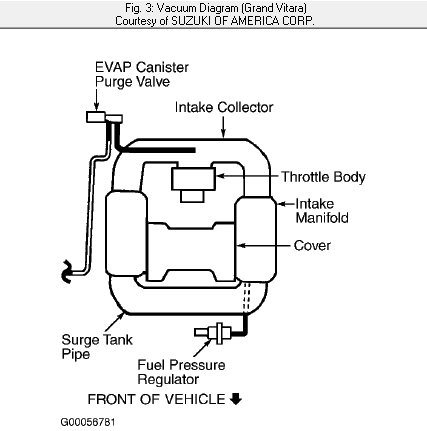 Fig. 3: Vacuum Diagram (Grand Vitara)
Courtesy of SUZUKI OF AMERICA CORP.

EVAP Canister Purge Valve

Intake Collector

Throttle Body

Intake Manifold

Cover

Surge Tank Pipe

Fuel Pressure Regulator

FRONT OF VEHICLE

G00056781