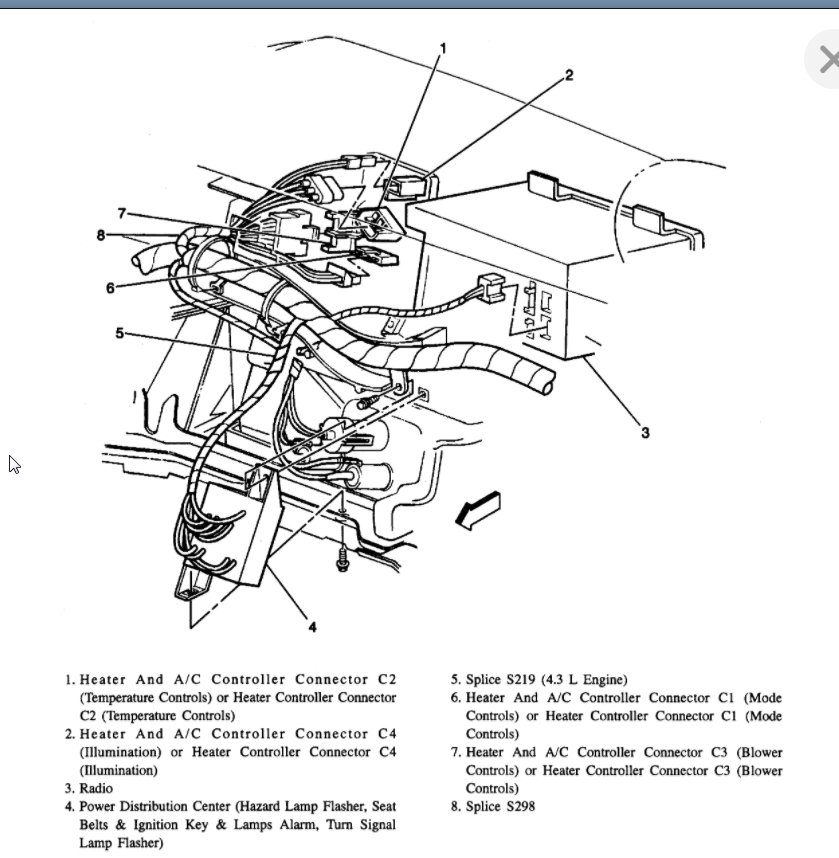 1
2
7
8
6
5
3
4

1. Heater And A/C Controller Connector C2 (Temperature Controls) or Heater Controller Connector C2 (Temperature Controls)
2. Heater And A/C Controller Connector C4 (Illumination) or Heater Controller Connector C4 (Illumination)
3. Radio
4. Power Distribution Center (Hazard Lamp Flasher, Seat Belts & Ignition Key & Lamps Alarm, Turn Signal Lamp Flasher)

5. Splice S219 (4.3 L Engine)
6. Heater And A/C Controller Connector C1 (Mode Controls) or Heater Controller Connector C1 (Mode Controls)
7. Heater And A/C Controller Connector C3 (Blower Controls) or Heater Controller Connector C3 (Blower Controls)
8. Splice S298