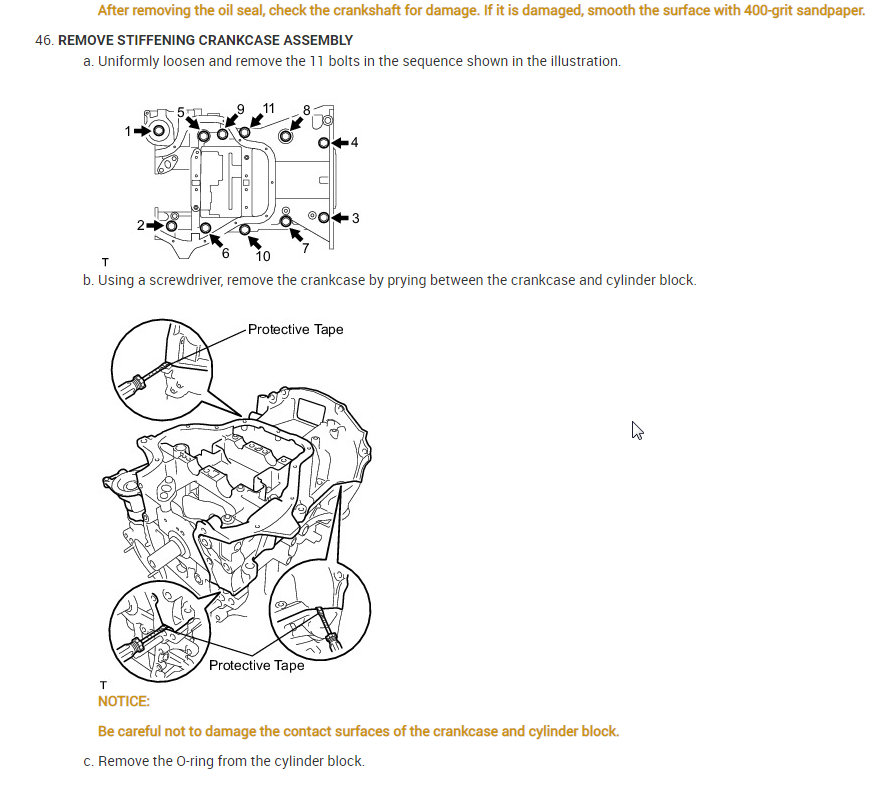 After removing the oil seal, check the crankshaft for damage. If it is damaged, smooth the surface with 400-grit sandpaper.

46. REMOVE STIFFENING CRANKCASE ASSEMBLY

a. Uniformly loosen and remove the 11 bolts in the sequence shown in the illustration.

1
5
9
11
8
4
2
6
10
7
3
T

b. Using a screwdriver, remove the crankcase by prying between the crankcase and cylinder block.

Protective Tape
Protective Tape
T

NOTICE:

Be careful not to damage the contact surfaces of the crankcase and cylinder block.

c. Remove the O-ring from the cylinder block.