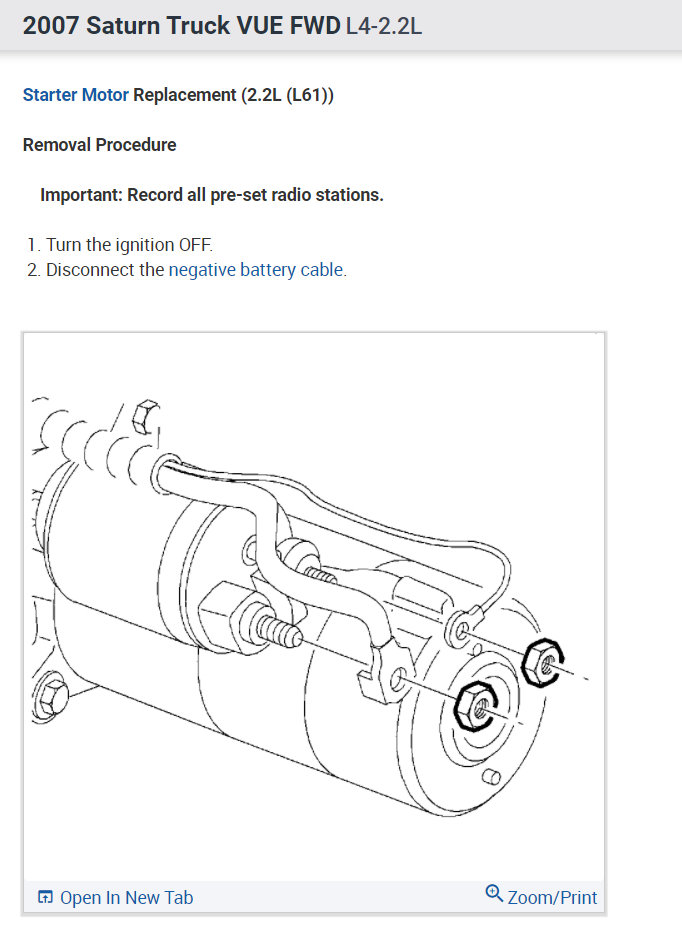 2007 Saturn Truck VUE FWD L4-2.2L

Starter Motor Replacement (2.2L (L61))

Removal Procedure

Important: Record all pre-set radio stations.

1. Turn the ignition OFF.
2. Disconnect the negative battery cable.

Open In New Tab

Zoom/Print