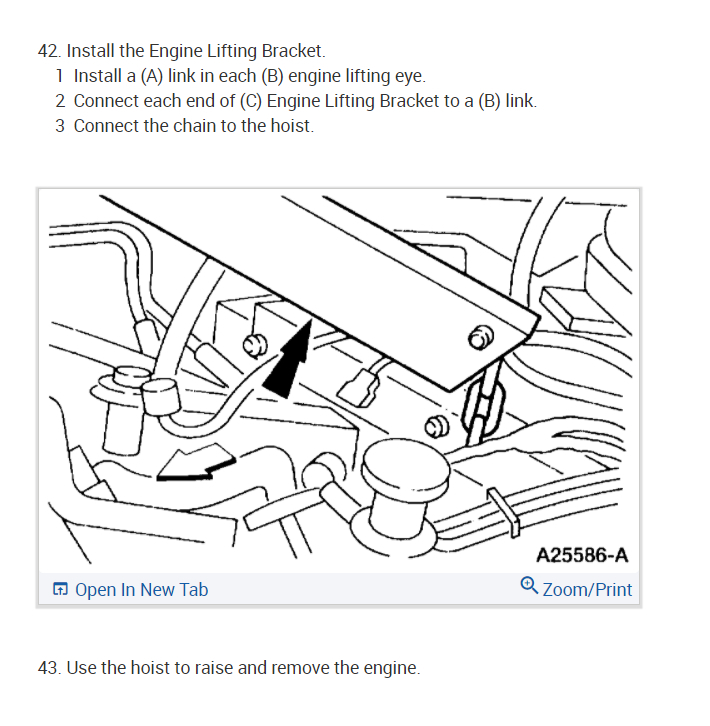 42. Install the Engine Lifting Bracket.
1 Install a (A) link in each (B) engine lifting eye.
2 Connect each end of (C) Engine Lifting Bracket to a (B) link.
3 Connect the chain to the hoist.

A25586-A

Open In New Tab
Zoom/Print

43. Use the hoist to raise and remove the engine.