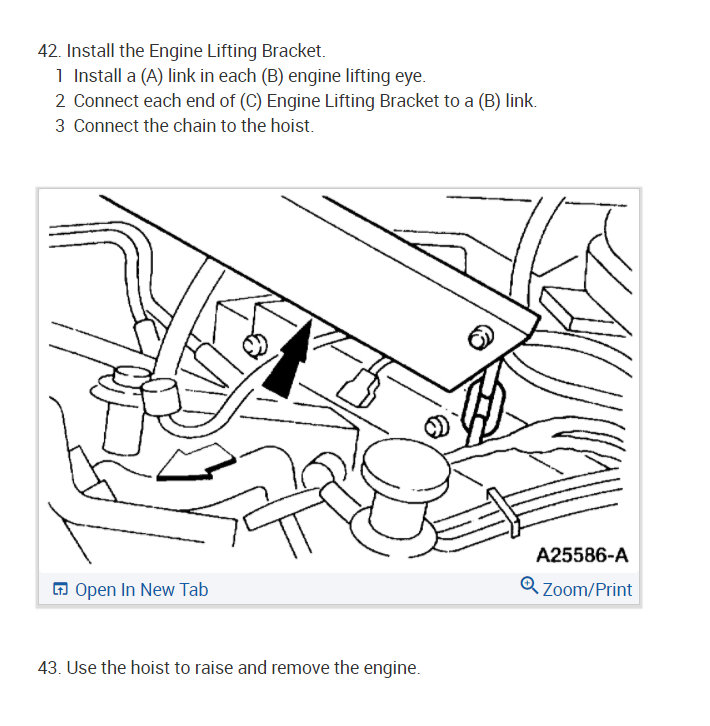 42. Install the Engine Lifting Bracket.
1 Install a (A) link in each (B) engine lifting eye.
2 Connect each end of (C) Engine Lifting Bracket to a (B) link.
3 Connect the chain to the hoist.

A25586-A

Open In New Tab

Zoom/Print

43. Use the hoist to raise and remove the engine.