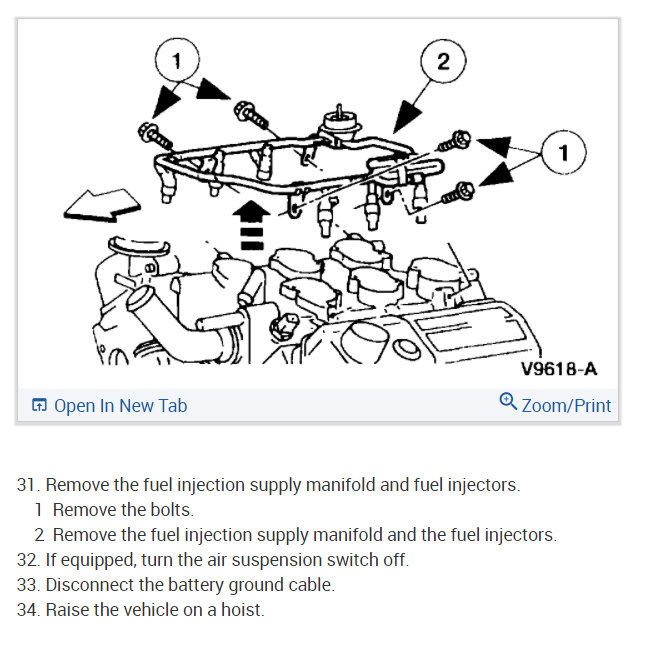 1

2

1

V9618-A

Open In New Tab

Zoom/Print

31. Remove the fuel injection supply manifold and fuel injectors.
1 Remove the bolts.
2 Remove the fuel injection supply manifold and the fuel injectors.
32. If equipped, turn the air suspension switch off.
33. Disconnect the battery ground cable.
34. Raise the vehicle on a hoist.