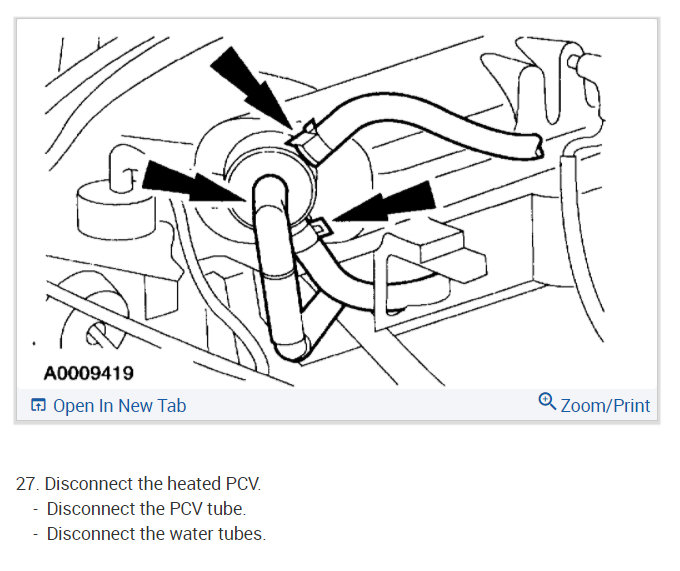 A0009419

Open In New Tab

Zoom/Print

27. Disconnect the heated PCV.
- Disconnect the PCV tube.
- Disconnect the water tubes.