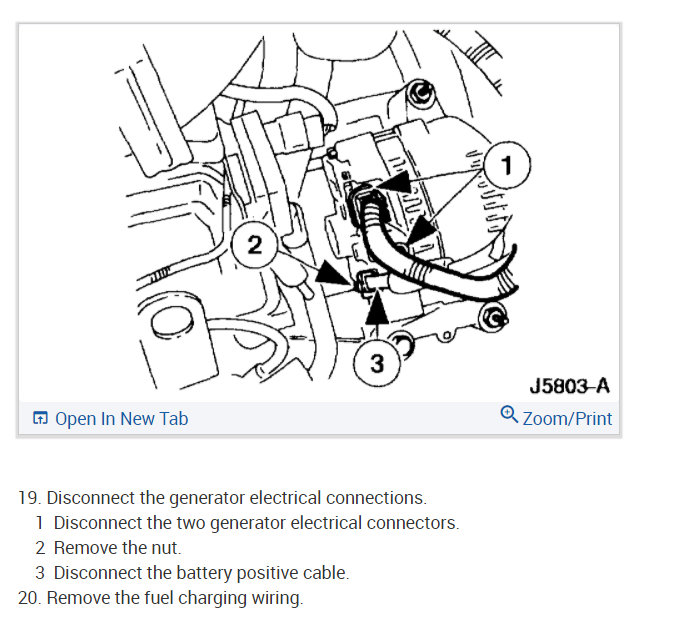 1

2

3

J5803-A

Open In New Tab

Zoom/Print

19. Disconnect the generator electrical connections.

1 Disconnect the two generator electrical connectors.

2 Remove the nut.

3 Disconnect the battery positive cable.

20. Remove the fuel charging wiring.