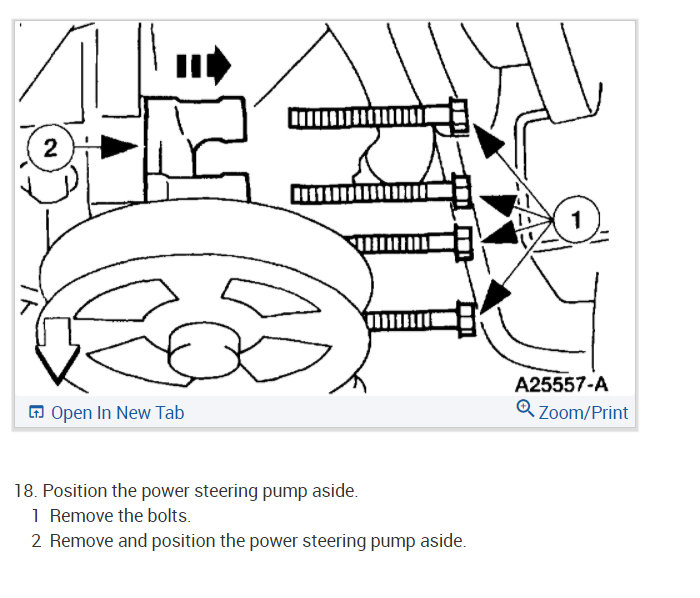 2

1

A25557-A

Open In New Tab

Zoom/Print

18. Position the power steering pump aside.

1 Remove the bolts.

2 Remove and position the power steering pump aside.