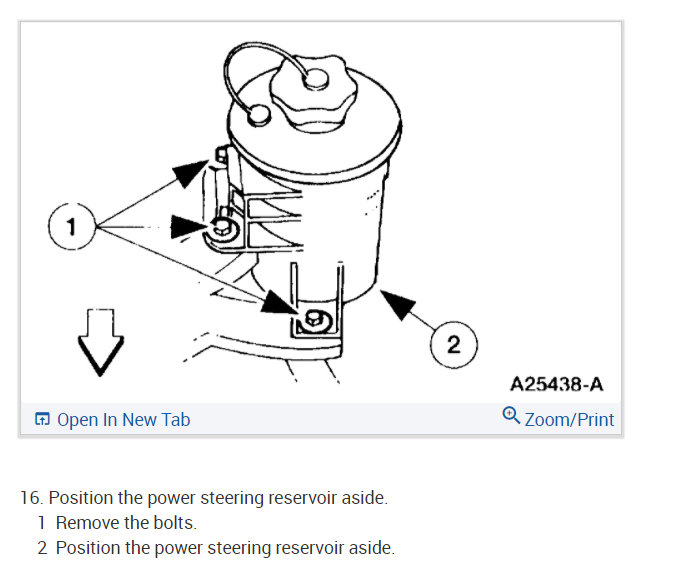 1

2

A25438-A

Open In New Tab

Zoom/Print

16. Position the power steering reservoir aside.
1 Remove the bolts.
2 Position the power steering reservoir aside.