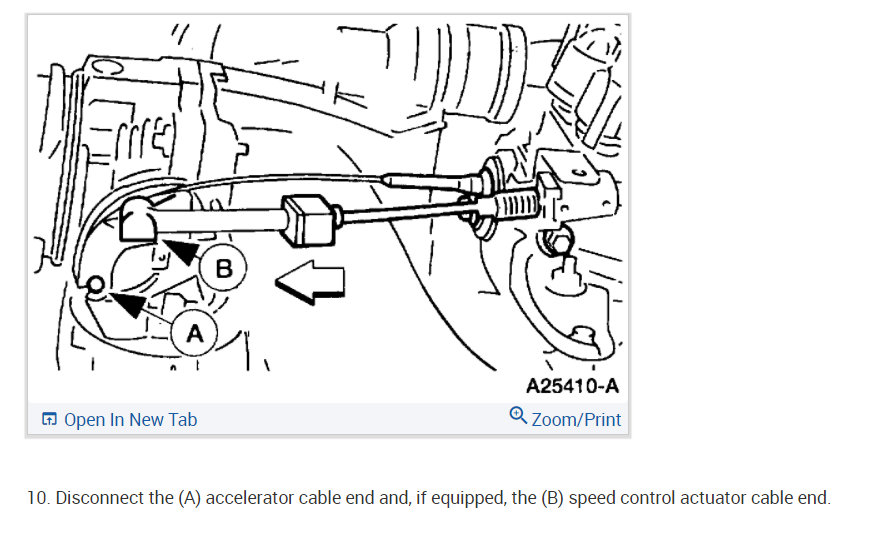 B

A

A25410-A

Open In New Tab

Zoom/Print

10. Disconnect the (A) accelerator cable end and, if equipped, the (B) speed control actuator cable end.