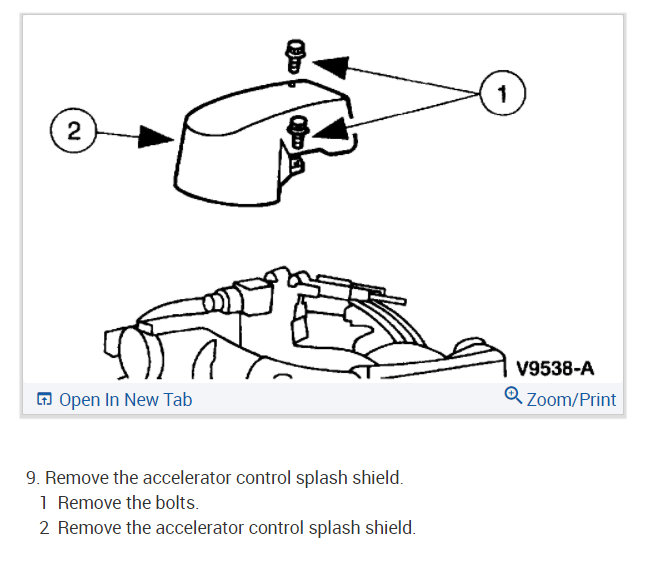 1

2

V9538-A

Open In New Tab

Zoom/Print

9. Remove the accelerator control splash shield.

1 Remove the bolts.

2 Remove the accelerator control splash shield.