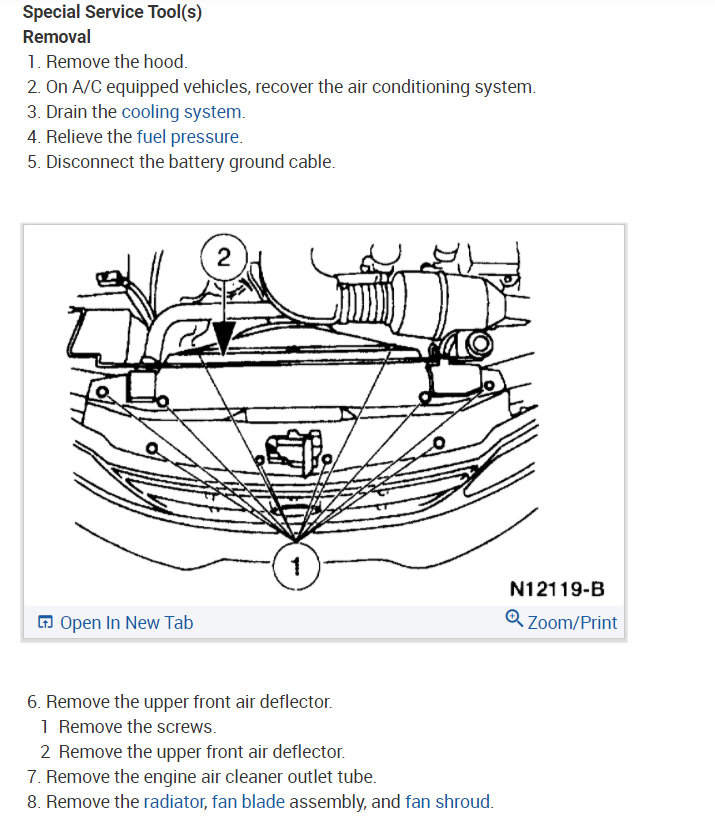 Special Service Tool(s)
Removal
1. Remove the hood.
2. On A/C equipped vehicles, recover the air conditioning system.
3. Drain the cooling system.
4. Relieve the fuel pressure.
5. Disconnect the battery ground cable.

2

1

N12119-B

Open In New Tab

Zoom/Print

6. Remove the upper front air deflector.
1 Remove the screws.
2 Remove the upper front air deflector.
7. Remove the engine air cleaner outlet tube.
8. Remove the radiator, fan blade assembly, and fan shroud.