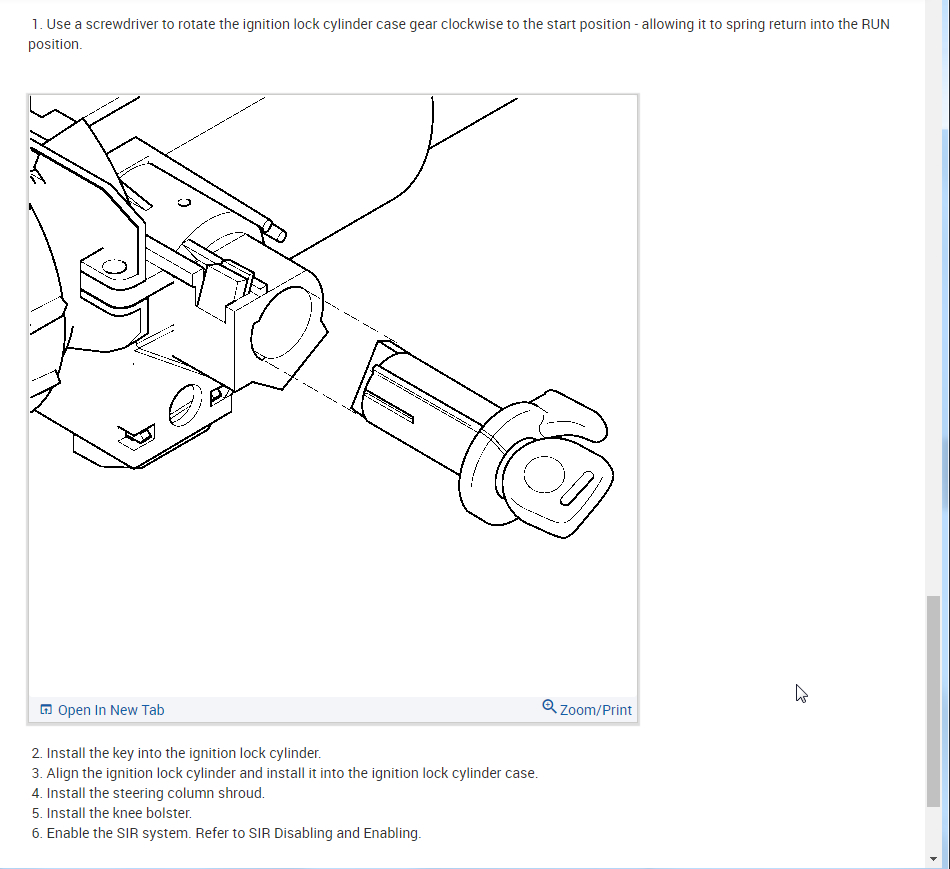 1. Use a screwdriver to rotate the ignition lock cylinder case gear clockwise to the start position - allowing it to spring return into the RUN position.

Open In New Tab
Zoom/Print

2. Install the key into the ignition lock cylinder.
3. Align the ignition lock cylinder and install it into the ignition lock cylinder case.
4. Install the steering column shroud.
5. Install the knee bolster.
6. Enable the SIR system. Refer to SIR Disabling and Enabling.