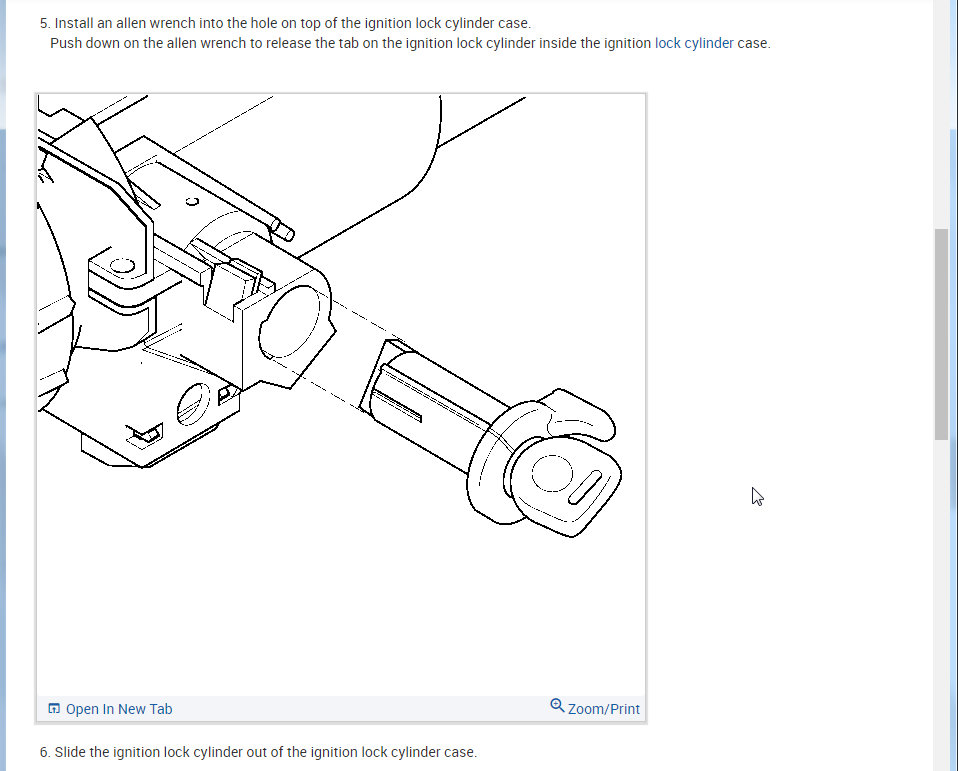 5. Install an allen wrench into the hole on top of the ignition lock cylinder case.
Push down on the allen wrench to release the tab on the ignition lock cylinder inside the ignition lock cylinder case.

Open In New Tab

Zoom/Print

6. Slide the ignition lock cylinder out of the ignition lock cylinder case.