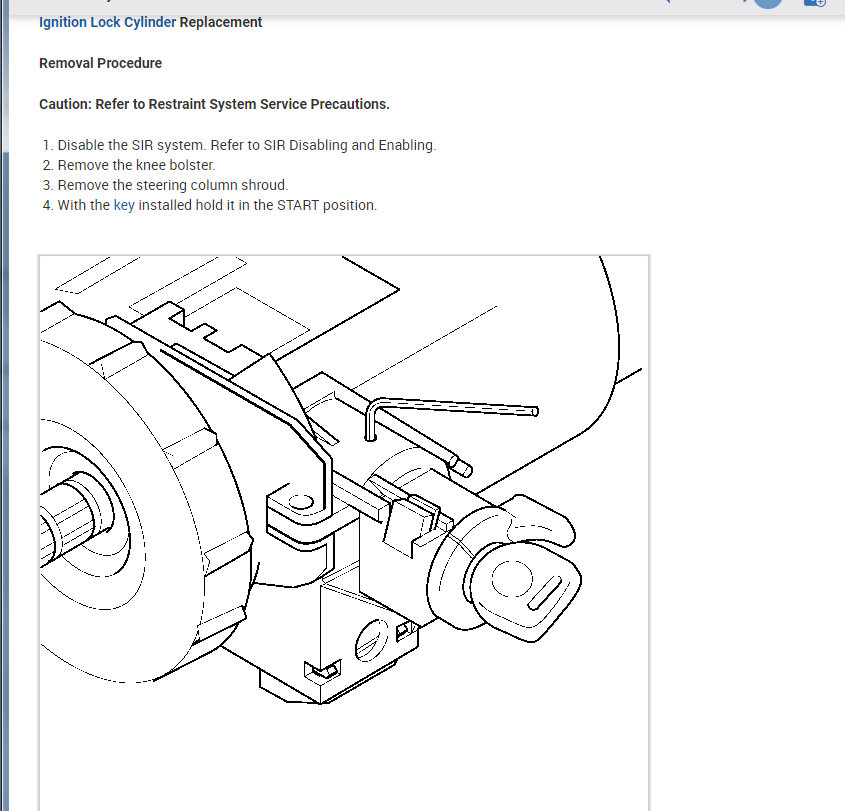 Ignition Lock Cylinder Replacement

Removal Procedure

Caution: Refer to Restraint System Service Precautions.

1. Disable the SIR system. Refer to SIR Disabling and Enabling.
2. Remove the knee bolster.
3. Remove the steering column shroud.
4. With the key installed hold it in the START position.