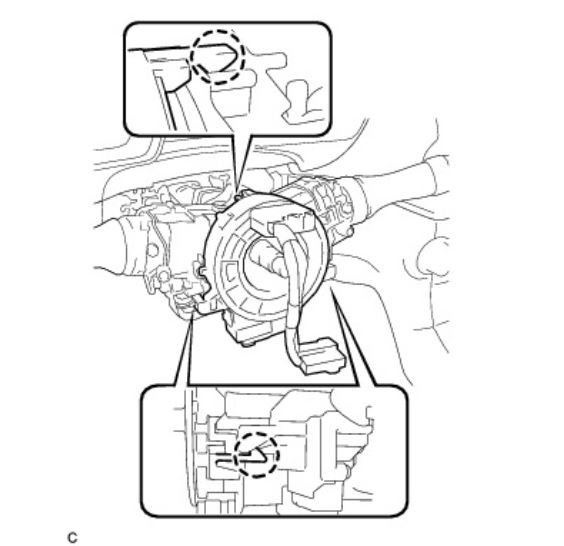 C