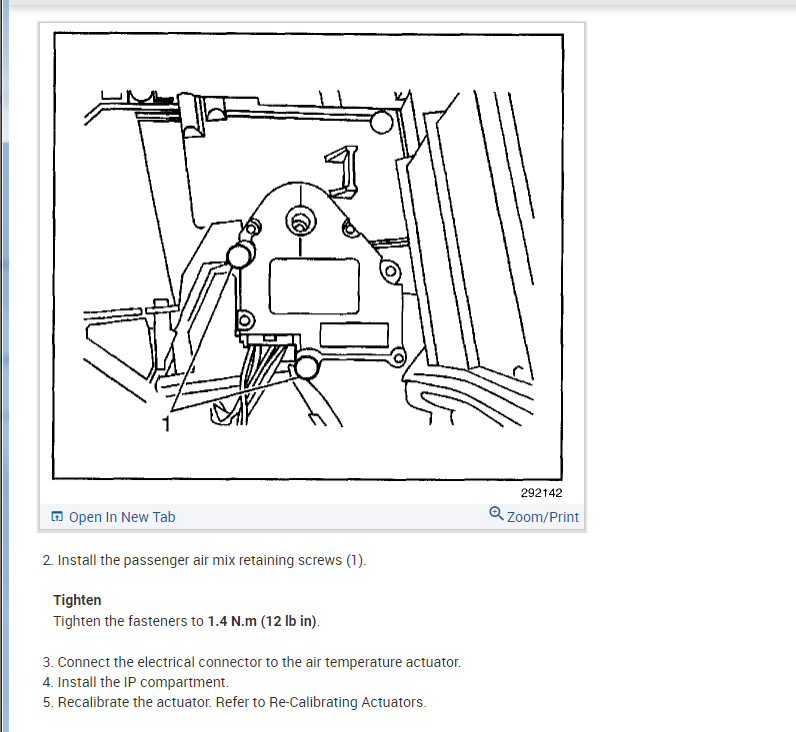 1

292142

Open In New Tab

Zoom/Print

2. Install the passenger air mix retaining screws (1).

Tighten
Tighten the fasteners to 1.4 N.m (12 lb in).

3. Connect the electrical connector to the air temperature actuator.
4. Install the IP compartment.
5. Recalibrate the actuator. Refer to Re-Calibrating Actuators.