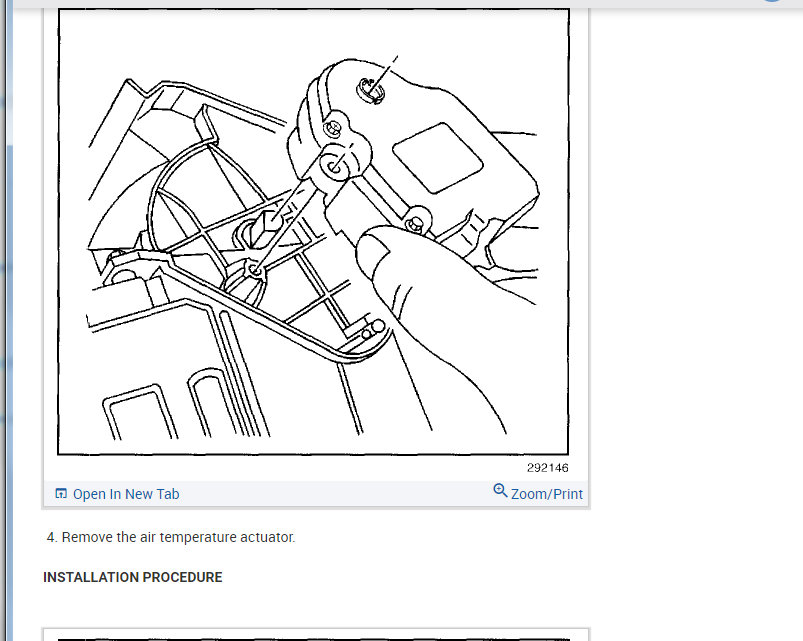 292146

Open In New Tab

Zoom/Print

4. Remove the air temperature actuator.

INSTALLATION PROCEDURE