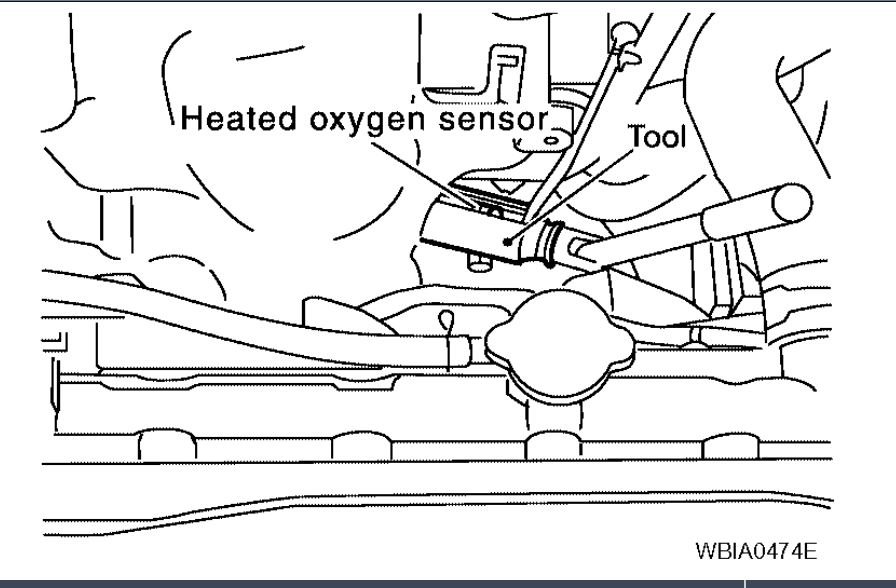 Heated oxygen sensor
Tool

WBIA0474E