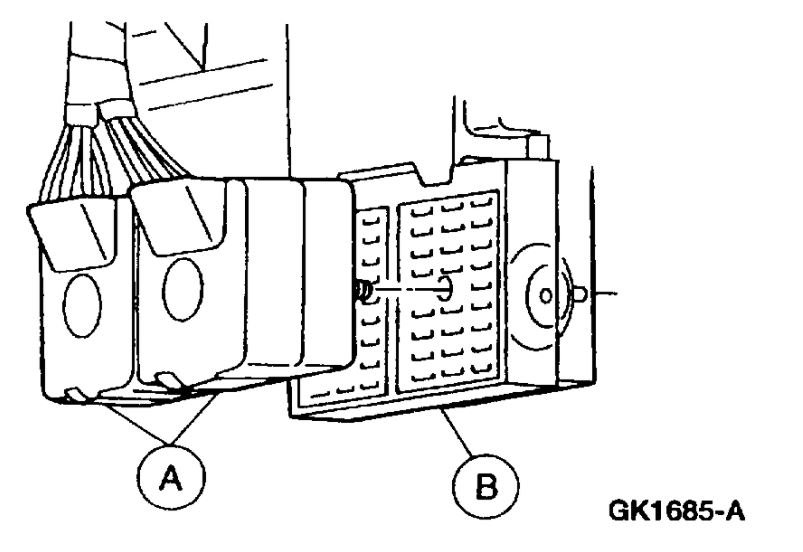 A
B
GK1685-A