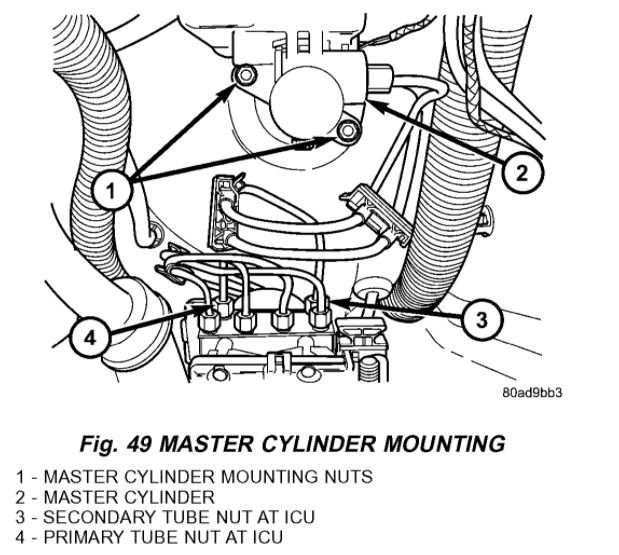 1

2

3

4

80ad9bb3

Fig. 49 MASTER CYLINDER MOUNTING

1 - MASTER CYLINDER MOUNTING NUTS
2 - MASTER CYLINDER
3 - SECONDARY TUBE NUT AT ICU
4 - PRIMARY TUBE NUT AT ICU