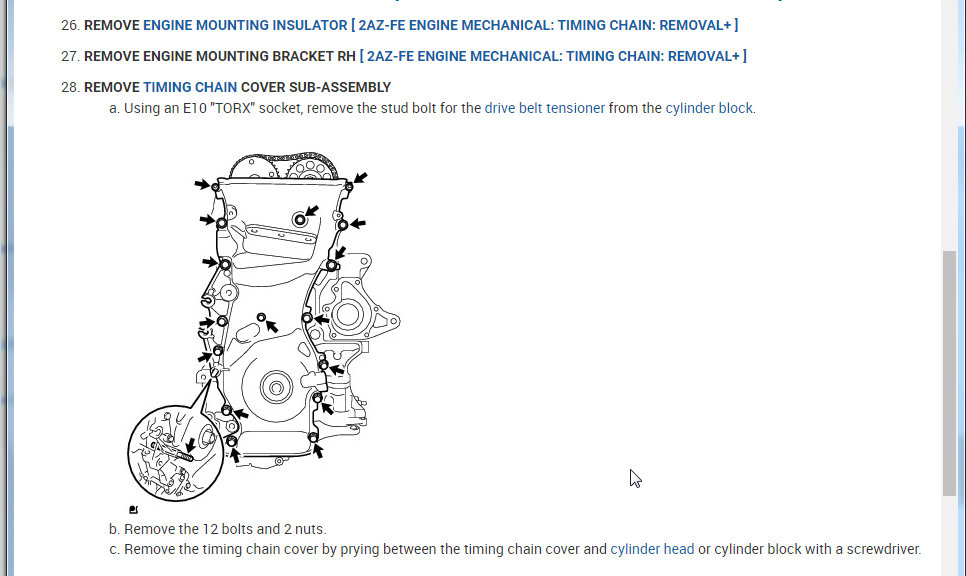 26. REMOVE ENGINE MOUNTING INSULATOR [ 2AZ-FE ENGINE MECHANICAL: TIMING CHAIN: REMOVAL+ ]

27. REMOVE ENGINE MOUNTING BRACKET RH [ 2AZ-FE ENGINE MECHANICAL: TIMING CHAIN: REMOVAL+ ]

28. REMOVE TIMING CHAIN COVER SUB-ASSEMBLY

a. Using an E10 "TORX" socket, remove the stud bolt for the drive belt tensioner from the cylinder block.

b. Remove the 12 bolts and 2 nuts.

c. Remove the timing chain cover by prying between the timing chain cover and cylinder head or cylinder block with a screwdriver.