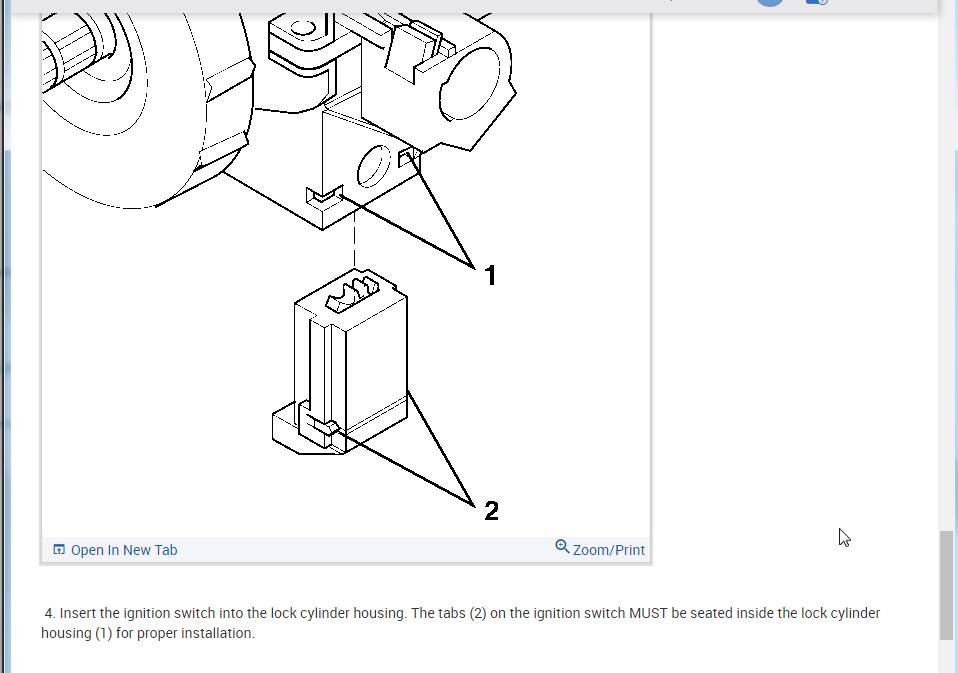 1

2

Open In New Tab

Zoom/Print

4. Insert the ignition switch into the lock cylinder housing. The tabs (2) on the ignition switch MUST be seated inside the lock cylinder housing (1) for proper installation.