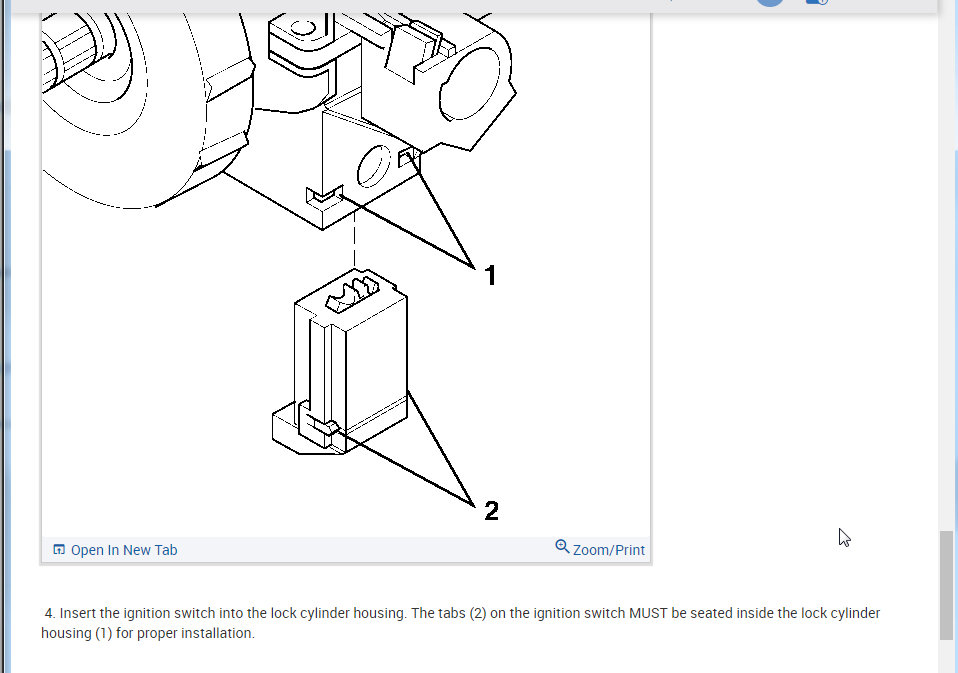 1

2

Open In New Tab

Zoom/Print

4. Insert the ignition switch into the lock cylinder housing. The tabs (2) on the ignition switch MUST be seated inside the lock cylinder housing (1) for proper installation.