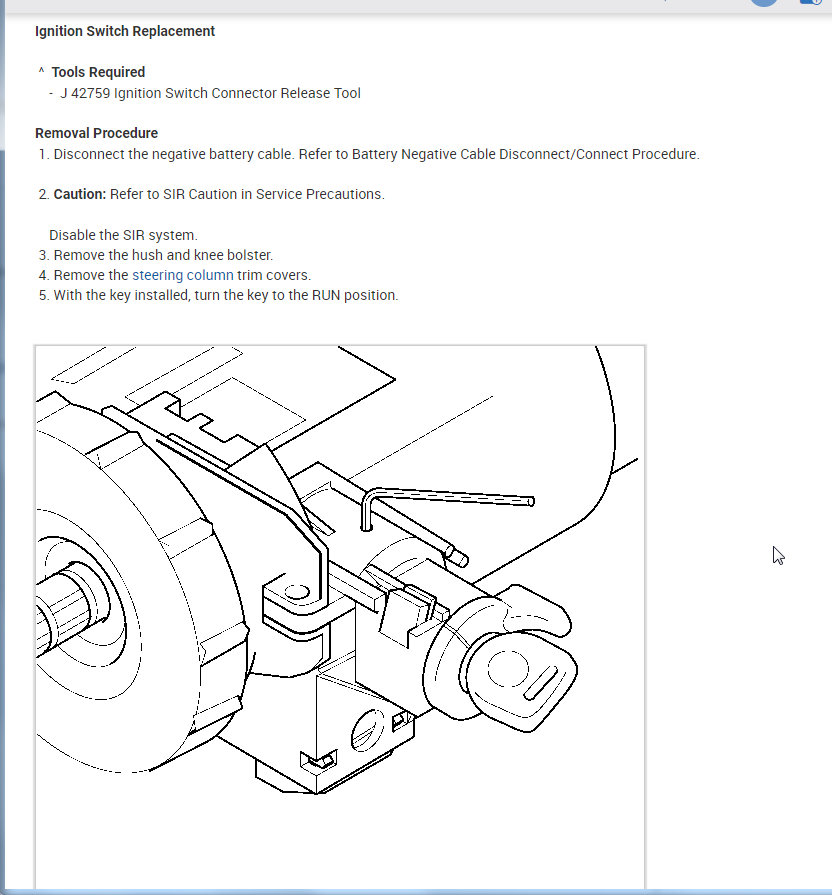 Ignition Switch Replacement

^ Tools Required
- J 42759 Ignition Switch Connector Release Tool

Removal Procedure
1. Disconnect the negative battery cable. Refer to Battery Negative Cable Disconnect/Connect Procedure.

2. Caution: Refer to SIR Caution in Service Precautions.

Disable the SIR system.
3. Remove the hush and knee bolster.
4. Remove the steering column trim covers.
5. With the key installed, turn the key to the RUN position.