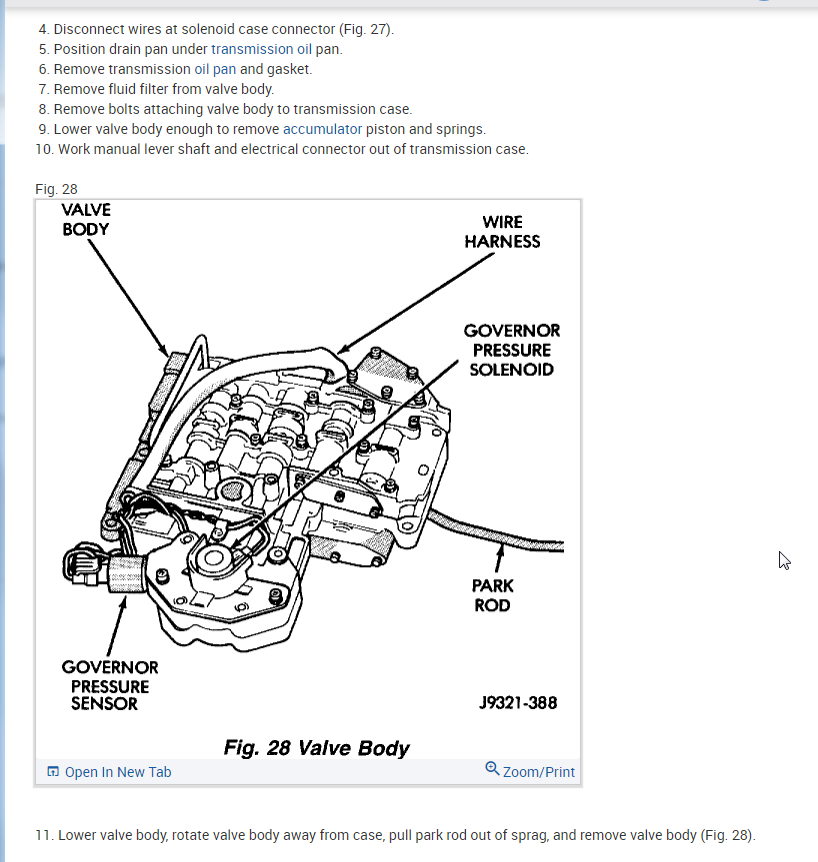 4. Disconnect wires at solenoid case connector (Fig. 27).
5. Position drain pan under transmission oil pan.
6. Remove transmission oil pan and gasket.
7. Remove fluid filter from valve body.
8. Remove bolts attaching valve body to transmission case.
9. Lower valve body enough to remove accumulator piston and springs.
10. Work manual lever shaft and electrical connector out of transmission case.

Fig. 28

VALVE BODY

WIRE HARNESS

GOVERNOR PRESSURE SOLENOID

PARK ROD

GOVERNOR PRESSURE SENSOR

J9321-388

Fig. 28 Valve Body

Open In New Tab

Zoom/Print

11. Lower valve body, rotate valve body away from case, pull park rod out of sprag, and remove valve body (Fig. 28).