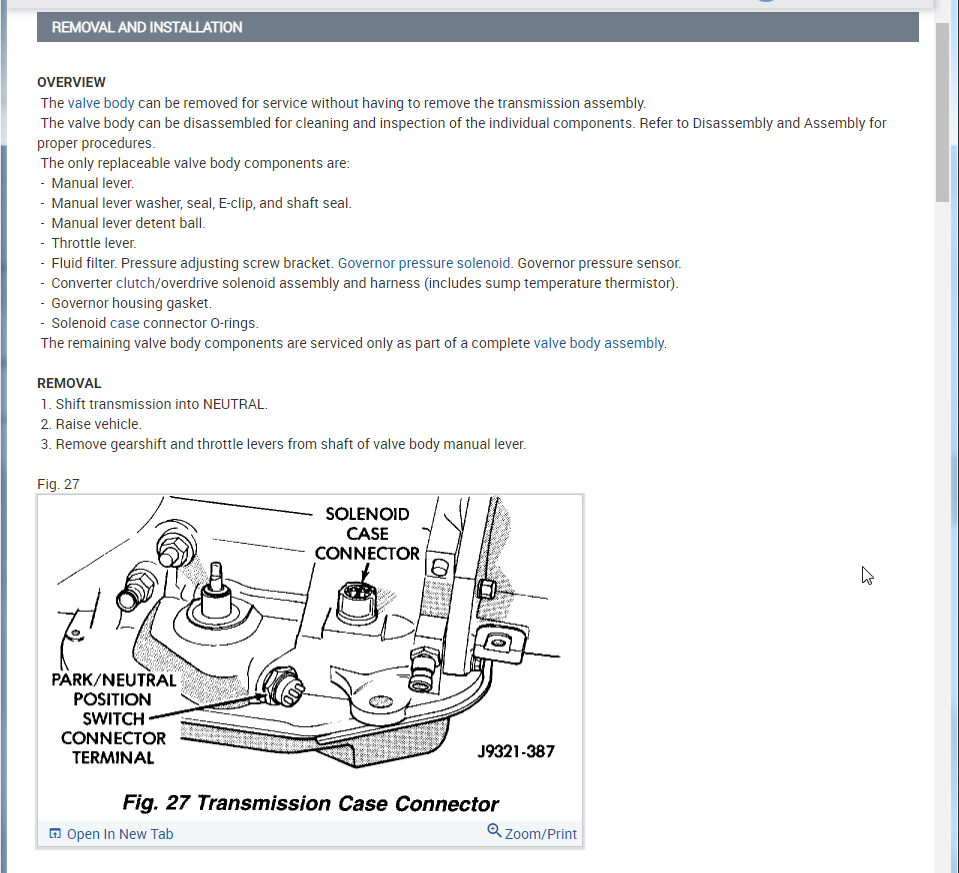 REMOVAL AND INSTALLATION

OVERVIEW
The valve body can be removed for service without having to remove the transmission assembly.
The valve body can be disassembled for cleaning and inspection of the individual components. Refer to Disassembly and Assembly for proper procedures.
The only replaceable valve body components are:
- Manual lever.
- Manual lever washer, seal, E-clip, and shaft seal.
- Manual lever detent ball.
- Throttle lever.
- Fluid filter. Pressure adjusting screw bracket. Governor pressure solenoid. Governor pressure sensor.
- Converter clutch/overdrive solenoid assembly and harness (includes sump temperature thermistor).
- Governor housing gasket.
- Solenoid case connector O-rings.
The remaining valve body components are serviced only as part of a complete valve body assembly.

REMOVAL
1. Shift transmission into NEUTRAL.
2. Raise vehicle.
3. Remove gearshift and throttle levers from shaft of valve body manual lever.

Fig. 27

SOLENOID CASE CONNECTOR

PARK/NEUTRAL POSITION SWITCH CONNECTOR TERMINAL

J9321-387

Fig. 27 Transmission Case Connector

Open In New Tab

Zoom/Print