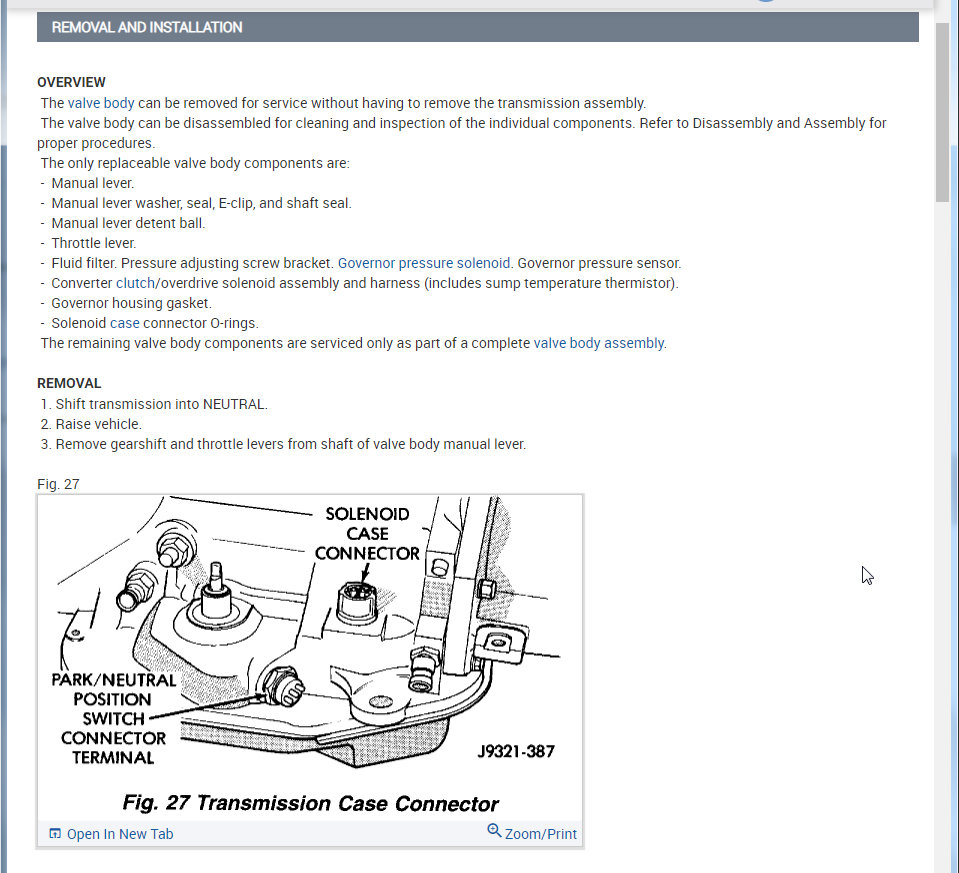 REMOVAL AND INSTALLATION

OVERVIEW
The valve body can be removed for service without having to remove the transmission assembly.
The valve body can be disassembled for cleaning and inspection of the individual components. Refer to Disassembly and Assembly for proper procedures.
The only replaceable valve body components are:
- Manual lever.
- Manual lever washer, seal, E-clip, and shaft seal.
- Manual lever detent ball.
- Throttle lever.
- Fluid filter. Pressure adjusting screw bracket. Governor pressure solenoid. Governor pressure sensor.
- Converter clutch/overdrive solenoid assembly and harness (includes sump temperature thermistor).
- Governor housing gasket.
- Solenoid case connector O-rings.
The remaining valve body components are serviced only as part of a complete valve body assembly.

REMOVAL
1. Shift transmission into NEUTRAL.
2. Raise vehicle.
3. Remove gearshift and throttle levers from shaft of valve body manual lever.

Fig. 27

SOLENOID CASE CONNECTOR

PARK/NEUTRAL POSITION SWITCH CONNECTOR TERMINAL

J9321-387

Fig. 27 Transmission Case Connector

Open In New Tab

Zoom/Print