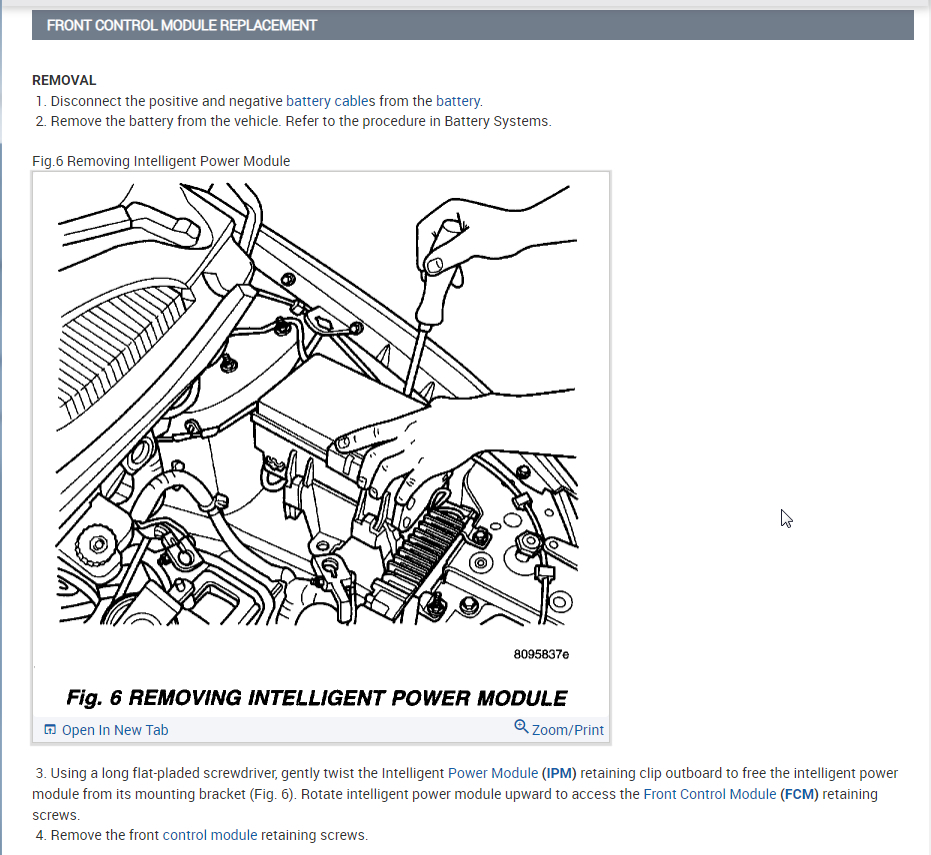 FRONT CONTROL MODULE REPLACEMENT

REMOVAL
1. Disconnect the positive and negative battery cables from the battery.
2. Remove the battery from the vehicle. Refer to the procedure in Battery Systems.

Fig.6 Removing Intelligent Power Module

8095837e

Fig. 6 REMOVING INTELLIGENT POWER MODULE

Open In New Tab

Zoom/Print

3. Using a long flat-pladed screwdriver, gently twist the Intelligent Power Module (IPM) retaining clip outboard to free the intelligent power module from its mounting bracket (Fig. 6). Rotate intelligent power module upward to access the Front Control Module (FCM) retaining screws.
4. Remove the front control module retaining screws.