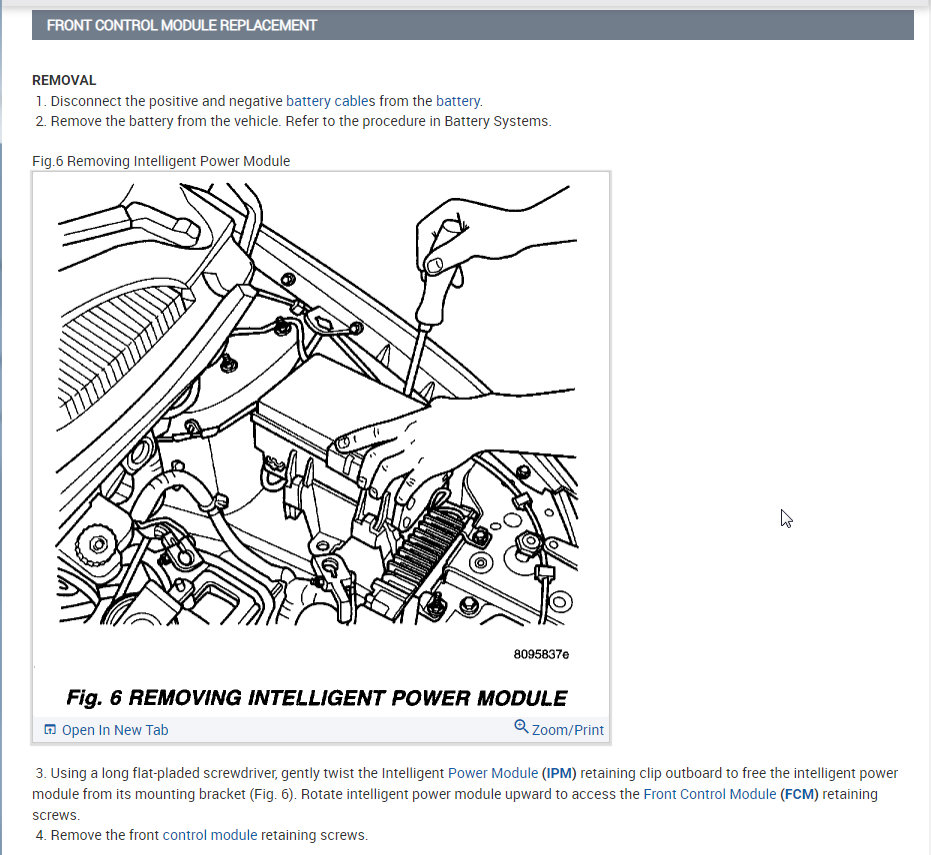 FRONT CONTROL MODULE REPLACEMENT

REMOVAL
1. Disconnect the positive and negative battery cables from the battery.
2. Remove the battery from the vehicle. Refer to the procedure in Battery Systems.

Fig.6 Removing Intelligent Power Module

8095837e

Fig. 6 REMOVING INTELLIGENT POWER MODULE

Open In New Tab
Zoom/Print

3. Using a long flat-pladed screwdriver, gently twist the Intelligent Power Module (IPM) retaining clip outboard to free the intelligent power module from its mounting bracket (Fig. 6). Rotate intelligent power module upward to access the Front Control Module (FCM) retaining screws.
4. Remove the front control module retaining screws.