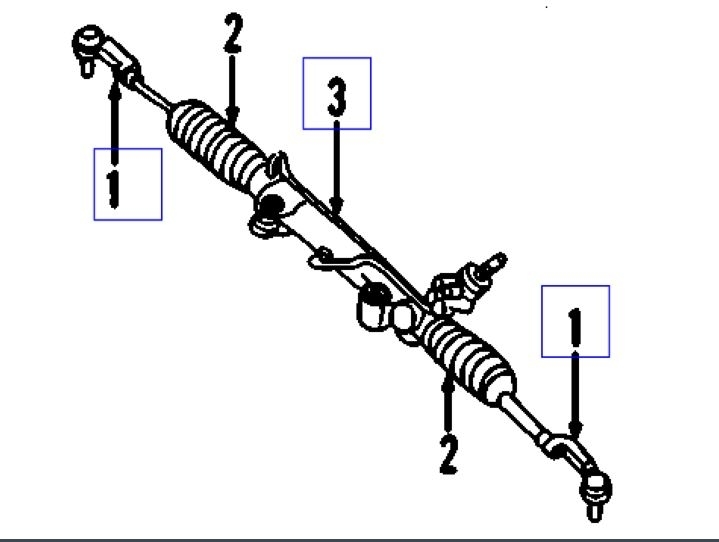 2
3
1
1
2