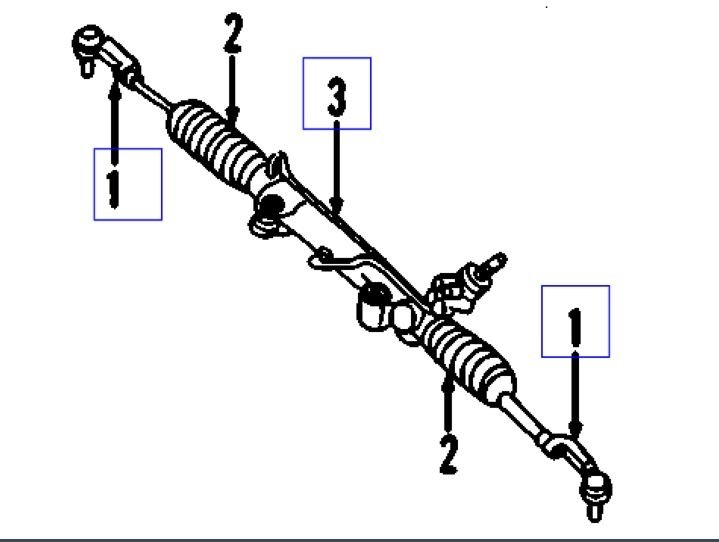 2
3
1
1
2