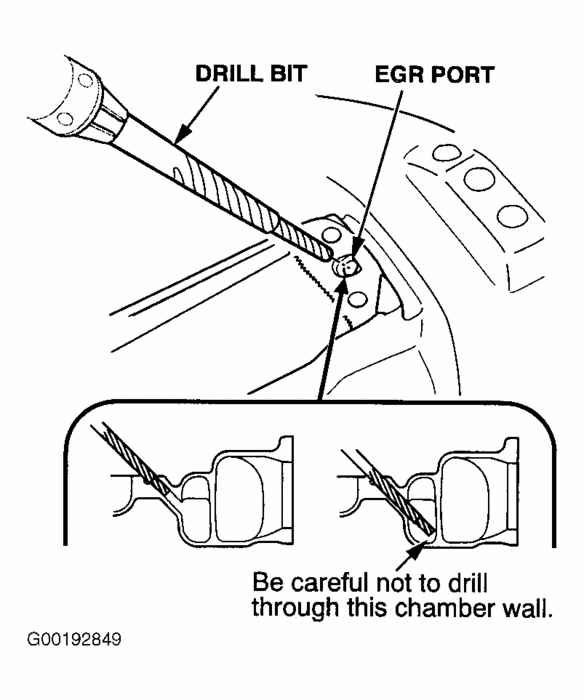 DRILL BIT
EGR PORT

Be careful not to drill through this chamber wall.

G00192849