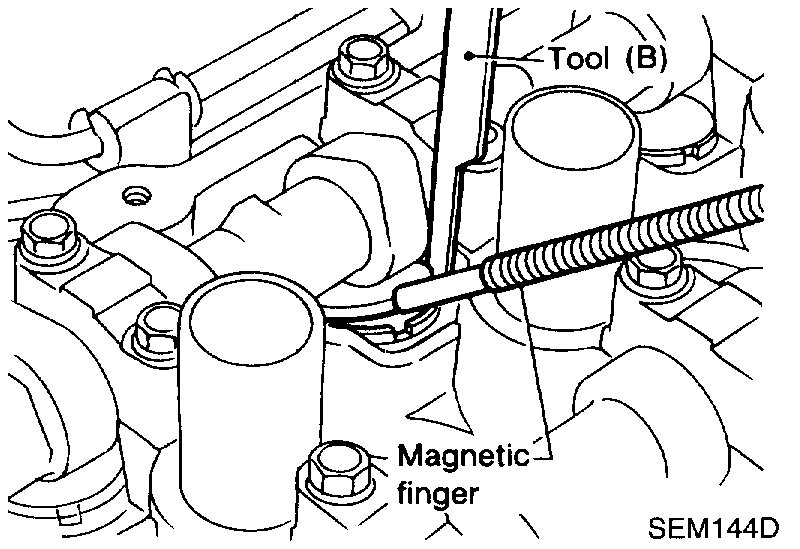 Tool (B)

Magnetic finger

SEM144D