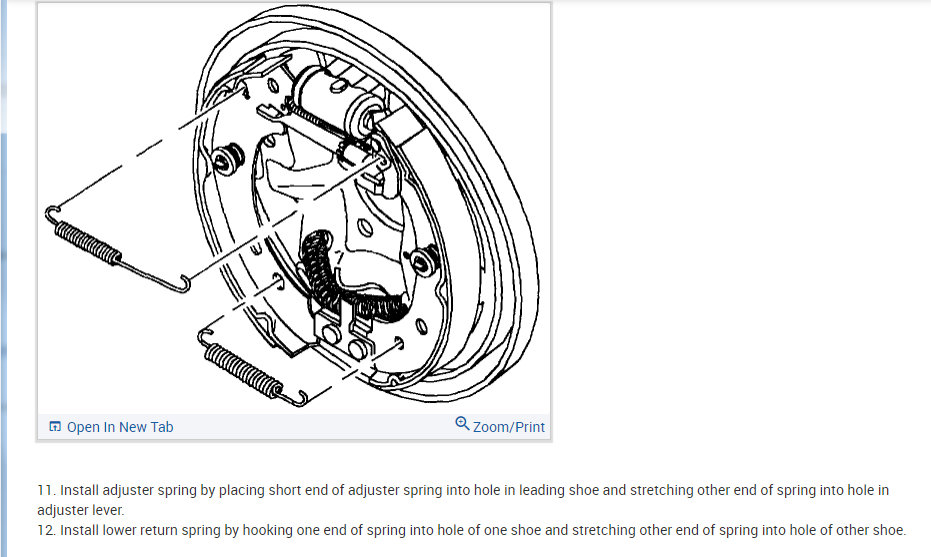 Open In New Tab
Zoom/Print

11. Install adjuster spring by placing short end of adjuster spring into hole in leading shoe and stretching other end of spring into hole in adjuster lever.
12. Install lower return spring by hooking one end of spring into hole of one shoe and stretching other end of spring into hole of other shoe.