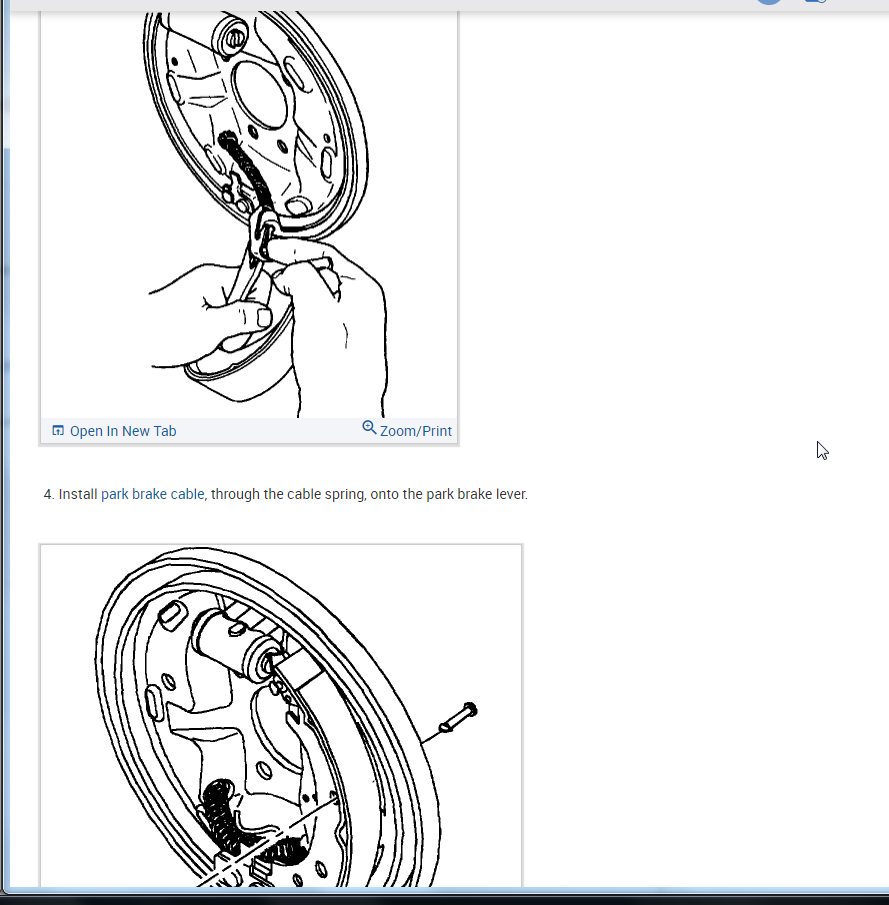 Open In New Tab
Zoom/Print

4. Install park brake cable, through the cable spring, onto the park brake lever.