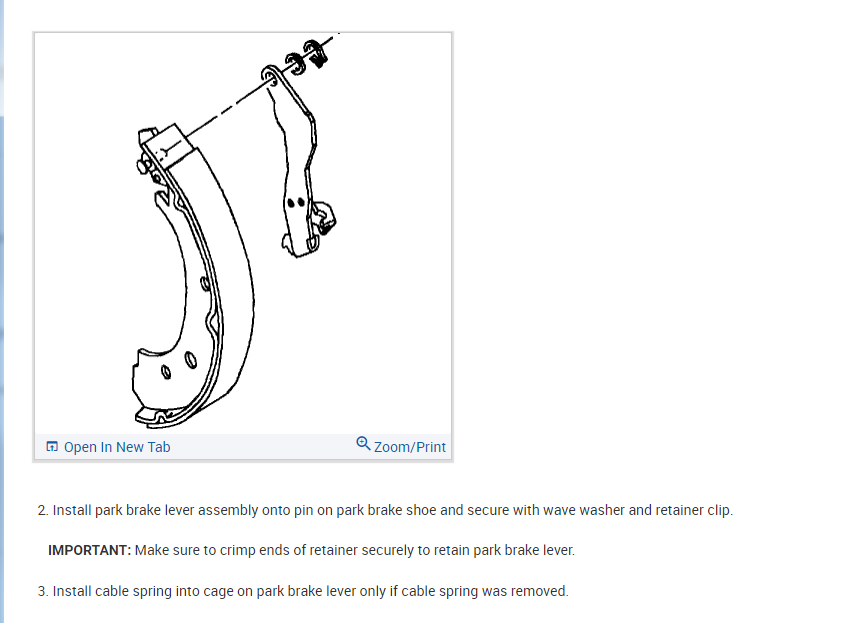 Open In New Tab
Zoom/Print

2. Install park brake lever assembly onto pin on park brake shoe and secure with wave washer and retainer clip.

IMPORTANT: Make sure to crimp ends of retainer securely to retain park brake lever.

3. Install cable spring into cage on park brake lever only if cable spring was removed.