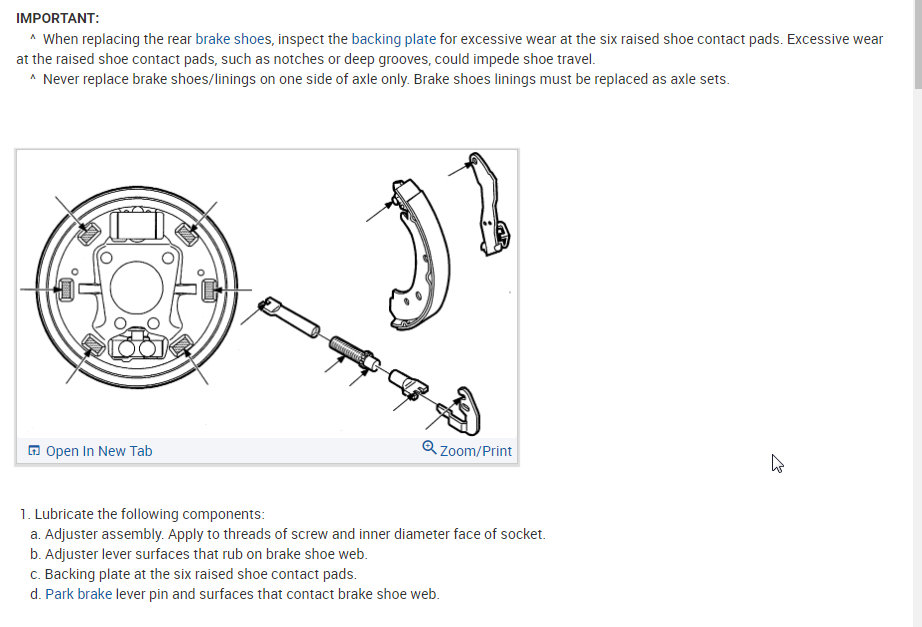 IMPORTANT:

^ When replacing the rear brake shoes, inspect the backing plate for excessive wear at the six raised shoe contact pads. Excessive wear at the raised shoe contact pads, such as notches or deep grooves, could impede shoe travel.

^ Never replace brake shoes/linings on one side of axle only. Brake shoes linings must be replaced as axle sets.

Open In New Tab

Zoom/Print

1. Lubricate the following components:

a. Adjuster assembly. Apply to threads of screw and inner diameter face of socket.

b. Adjuster lever surfaces that rub on brake shoe web.

c. Backing plate at the six raised shoe contact pads.

d. Park brake lever pin and surfaces that contact brake shoe web.