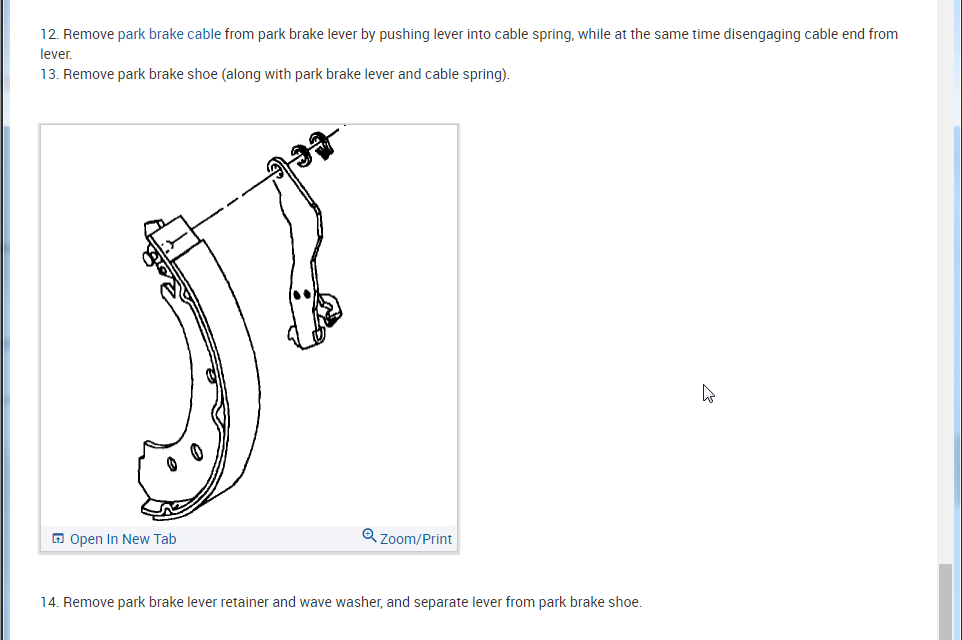 12. Remove park brake cable from park brake lever by pushing lever into cable spring, while at the same time disengaging cable end from lever.
13. Remove park brake shoe (along with park brake lever and cable spring).

Open In New Tab
Zoom/Print

14. Remove park brake lever retainer and wave washer, and separate lever from park brake shoe.